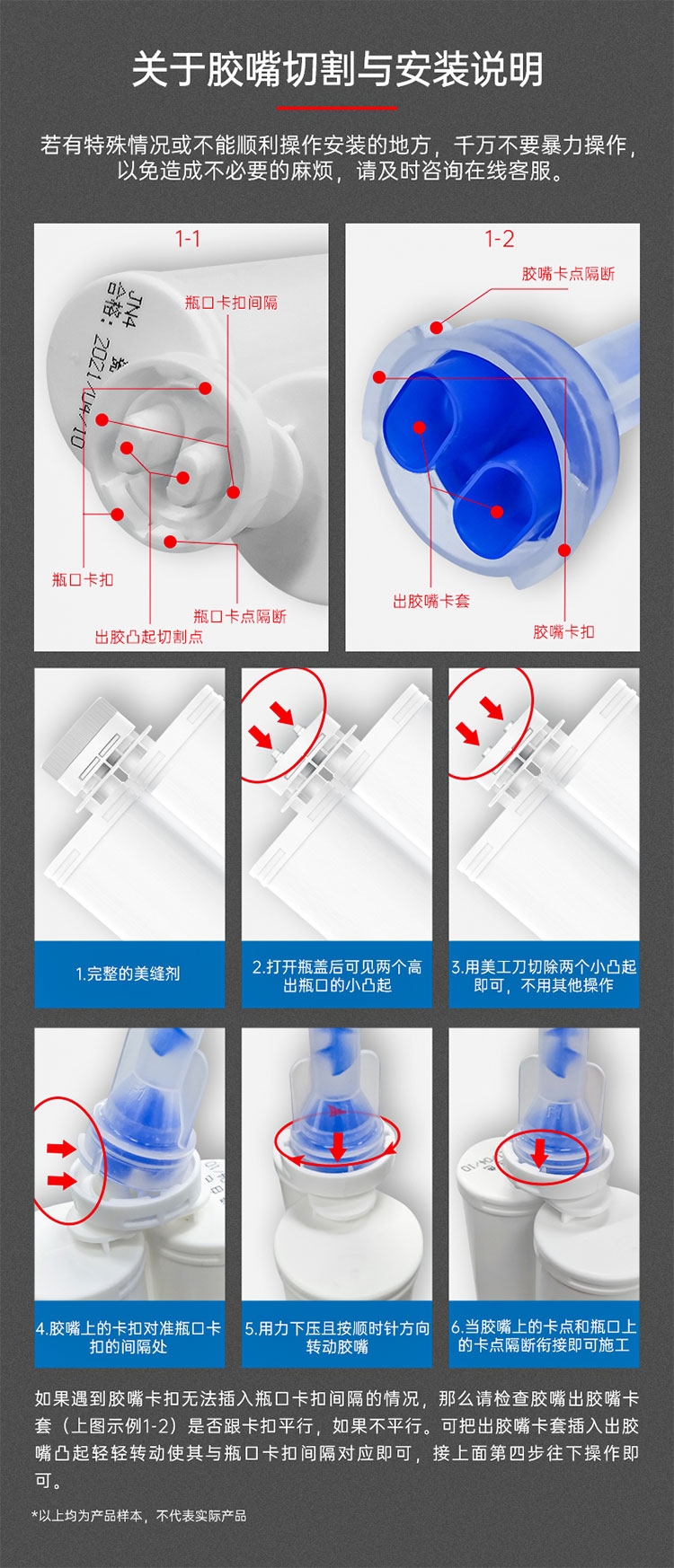 关于胶嘴切割与安装说明

若有特殊情况或不能顺利操作安装的地方，千万不要暴力操作，以免造成不必要的麻烦，请及时咨询在线客服。

1-1

JN4
合格：2021/04/10

瓶口卡扣间隔

瓶口卡扣

瓶口卡点隔断

出胶凸起切割点

1-2

胶嘴卡点隔断

出胶嘴卡套

胶嘴卡扣

1.完整的美缝剂

2.打开瓶盖后可见两个高出瓶口的小凸起

3.用美工刀切除两个小凸起即可，不用其他操作

4.胶嘴上的卡扣对准瓶口卡扣的间隔处

5.用力下压且按顺时针方向转动胶嘴

6.当胶嘴上的卡点和瓶口上的卡点隔断衔接即可施工

如果遇到胶嘴卡扣无法插入瓶口卡扣间隔的情况，那么请检查胶嘴出胶嘴卡套（上图示例1-2）是否跟卡扣平行，如果不平行。可把出胶嘴卡套插入出胶嘴凸起轻轻转动使其与瓶口卡扣间隔对应即可，接上面第四步往下操作即可。

*以上均为产品样本，不代表实际产品