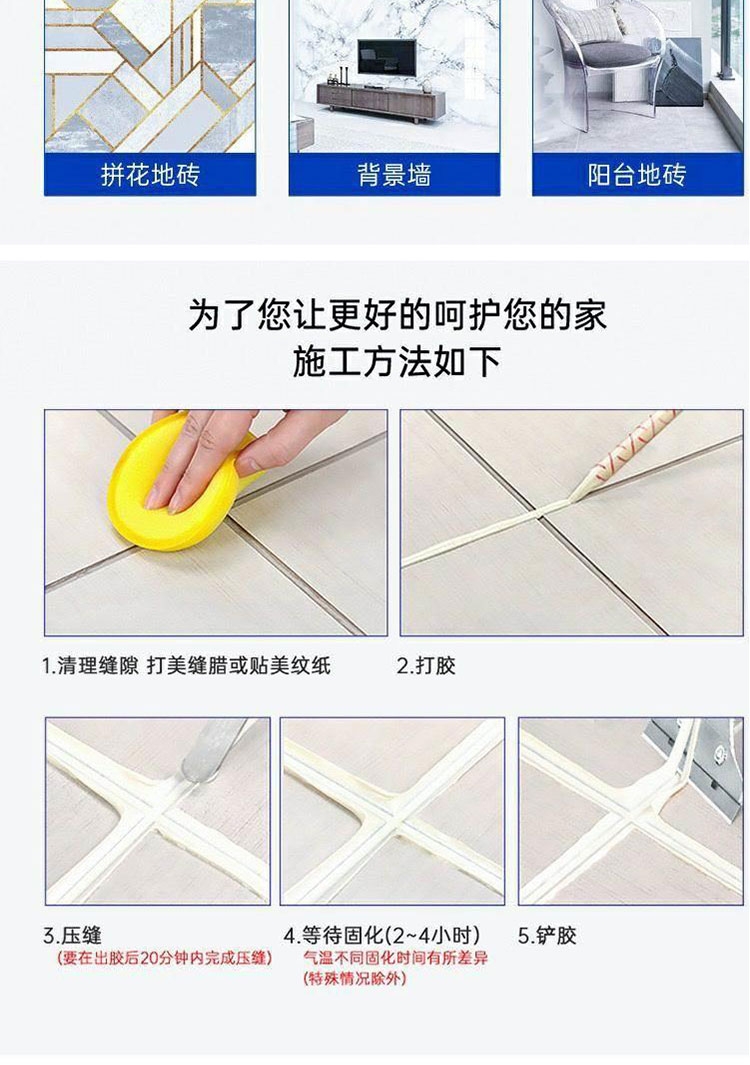 拼花地砖

背景墙

阳台地砖

为了您让更好的呵护您的家
施工方法如下

1.清理缝隙 打美缝腊或贴美纹纸

2.打胶

3.压缝
(要在出胶后20分钟内完成压缝)

4.等待固化(2~4小时)
气温不同固化时间有所差异
(特殊情况除外)

5.铲胶