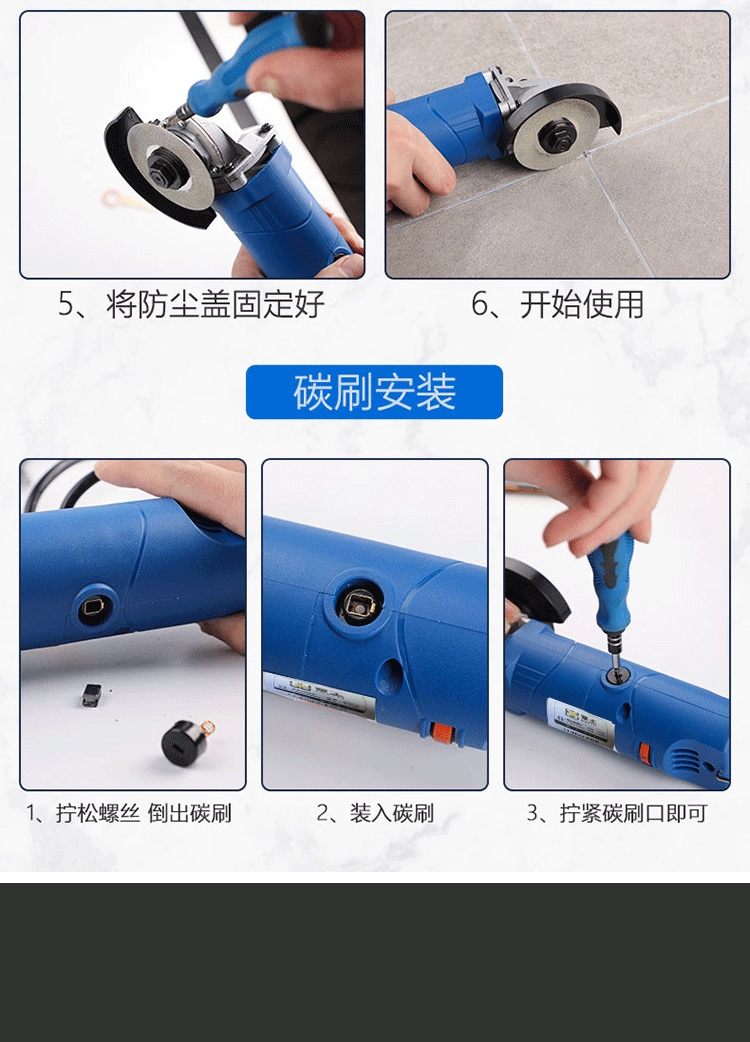 5、将防尘盖固定好

6、开始使用

碳刷安装

1、拧松螺丝 倒出碳刷

2、装入碳刷

3、拧紧碳刷口即可