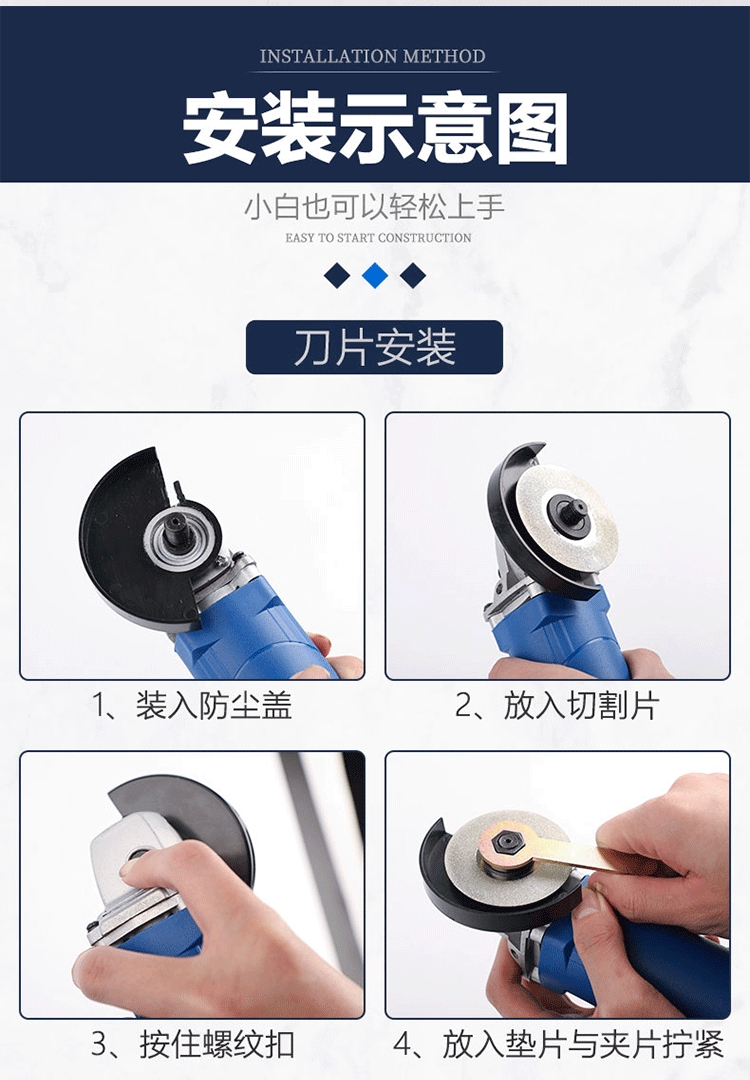 INSTALLATION METHOD

安装示意图

小白也可以轻松上手

EASY TO START CONSTRUCTION

刀片安装

1、装入防尘盖

2、放入切割片

3、按住螺纹扣

4、放入垫片与夹片拧紧