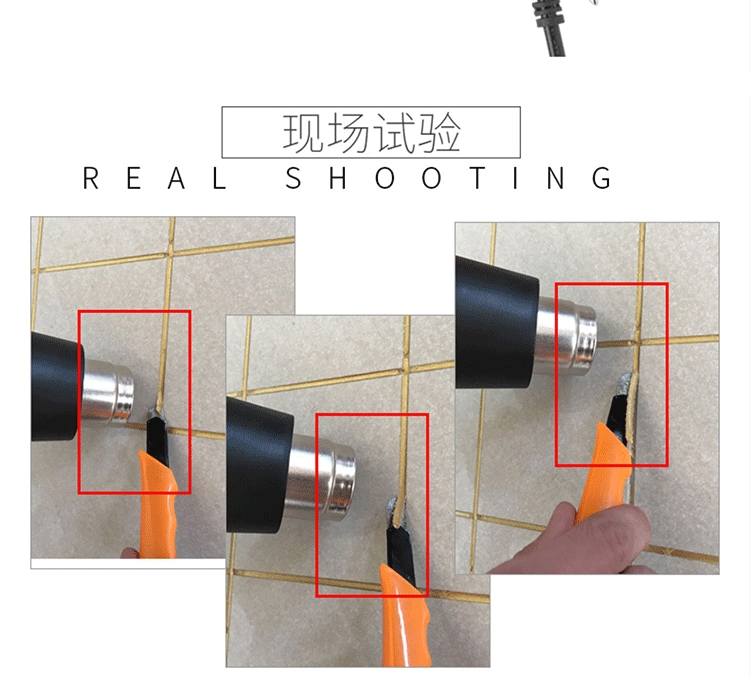 现场试验

REAL SHOOTING