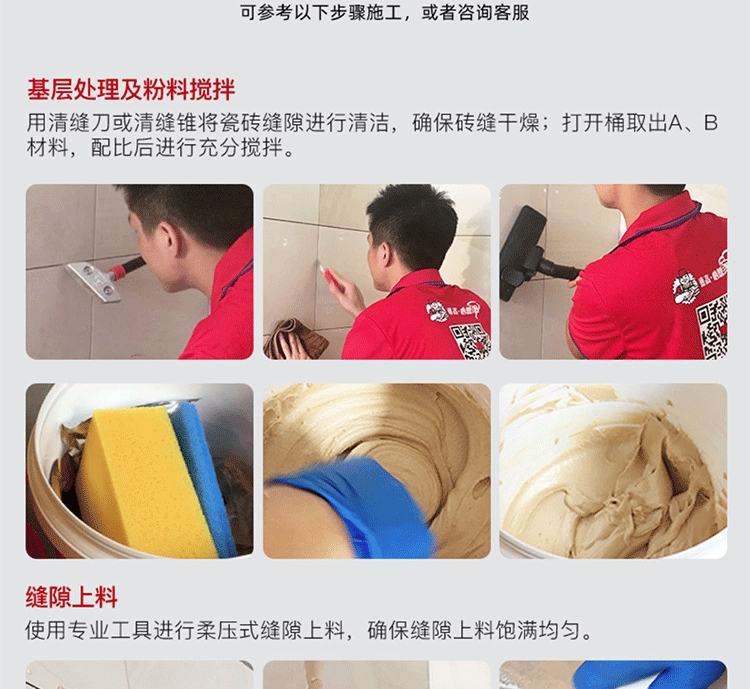 可参考以下步骤施工，或者咨询客服

基层处理及粉料搅拌

用清缝刀或清缝锥将瓷砖缝隙进行清洁，确保砖缝干燥；打开桶取出A、B材料，配比后进行充分搅拌。

缝隙上料

使用专业工具进行柔压式缝隙上料，确保缝隙上料饱满均匀。