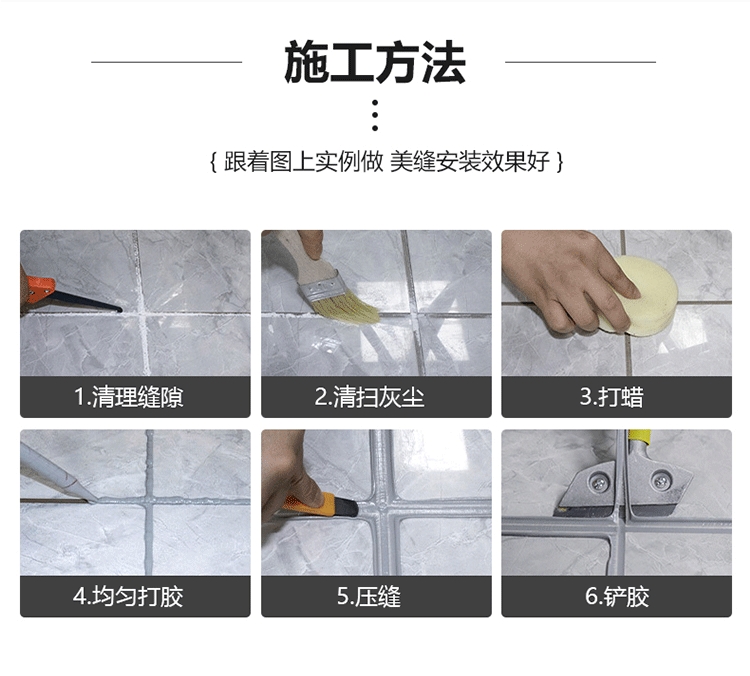 施工方法

{ 跟着图上实例做 美缝安装效果好 }

1.清理缝隙

2.清扫灰尘

3.打蜡

4.均匀打胶

5.压缝

6.铲胶