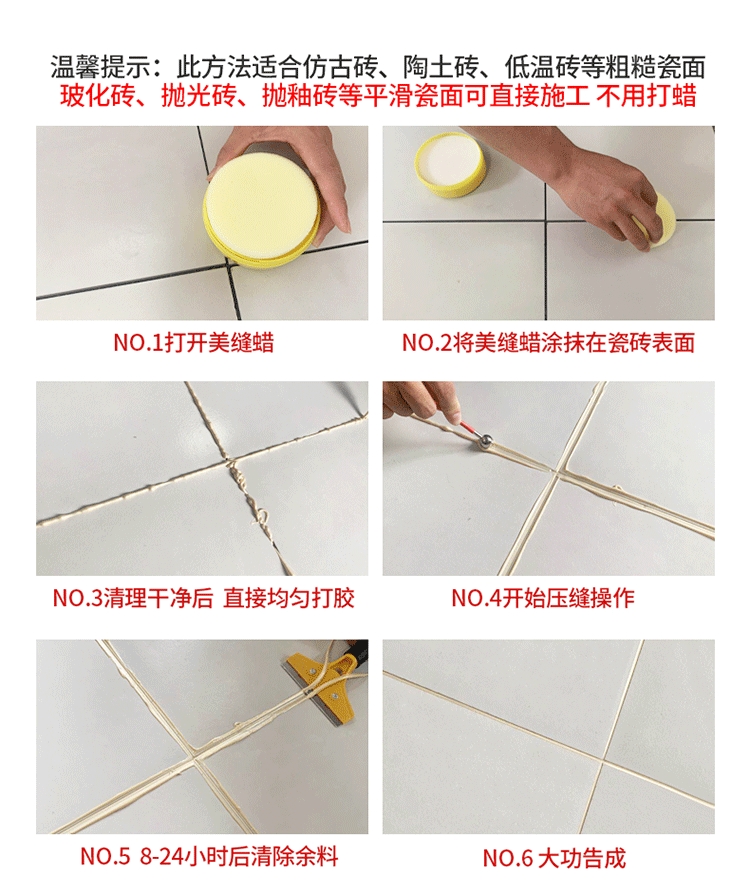 温馨提示：此方法适合仿古砖、陶土砖、低温砖等粗糙瓷面
玻化砖、抛光砖、抛釉砖等平滑瓷面可直接施工 不用打蜡

NO.1打开美缝蜡

NO.2将美缝蜡涂抹在瓷砖表面

NO.3清理干净后 直接均匀打胶

NO.4开始压缝操作

NO.5 8-24小时后清除余料

NO.6 大功告成